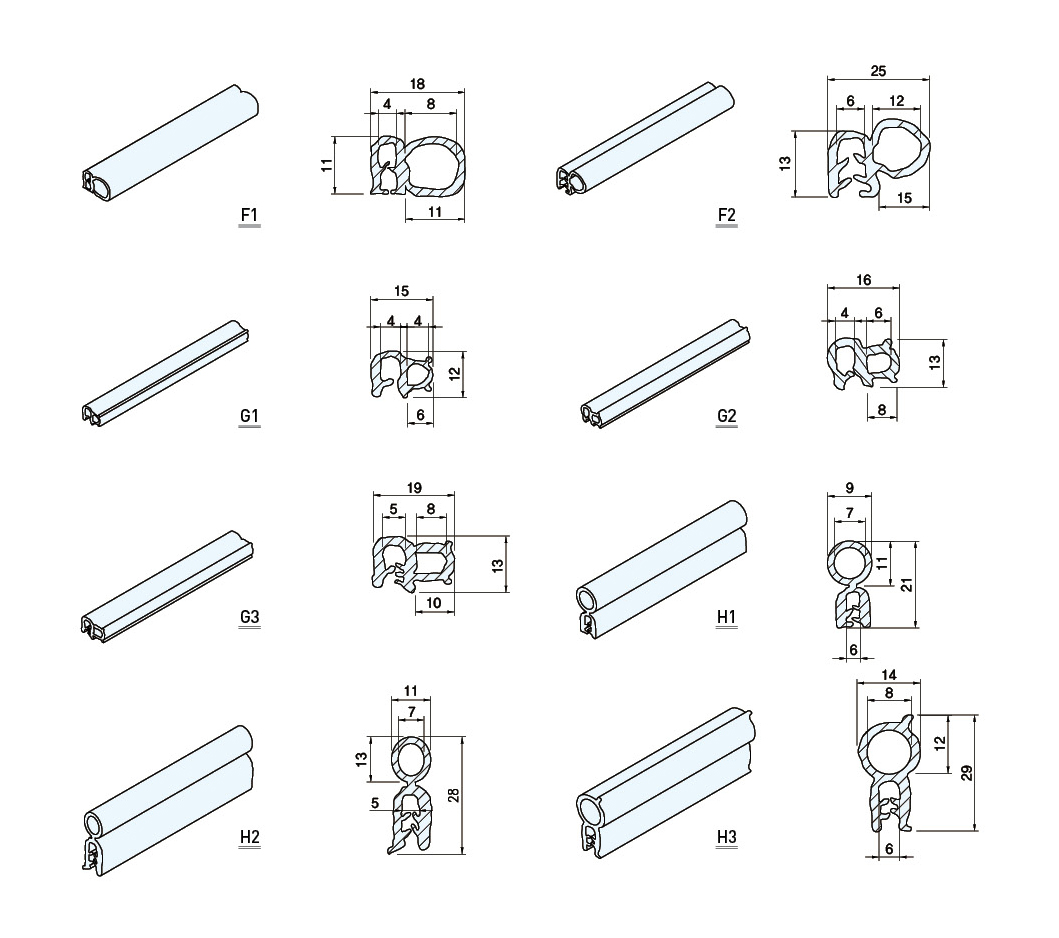 F1
18
4
8
11
11

F2
25
6
12
13
15

G1
15
4
4
12
6

G2
16
4
6
13
8

G3
19
5
8
13
10

H1
9
7
11
21
6

H2
11
7
13
5
28

H3
14
8
12
29
6