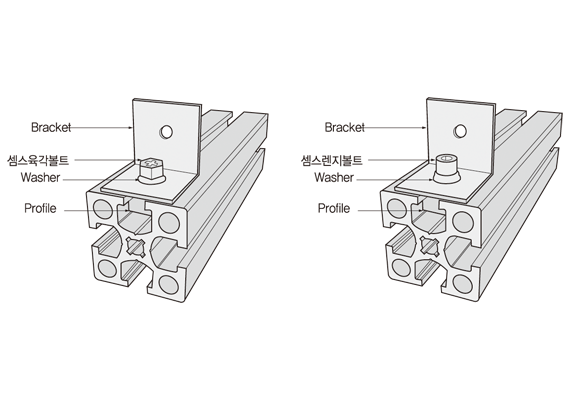 Bracket
셈스육각볼트
Washer
Profile

Bracket
셈스렌지볼트
Washer
Profile