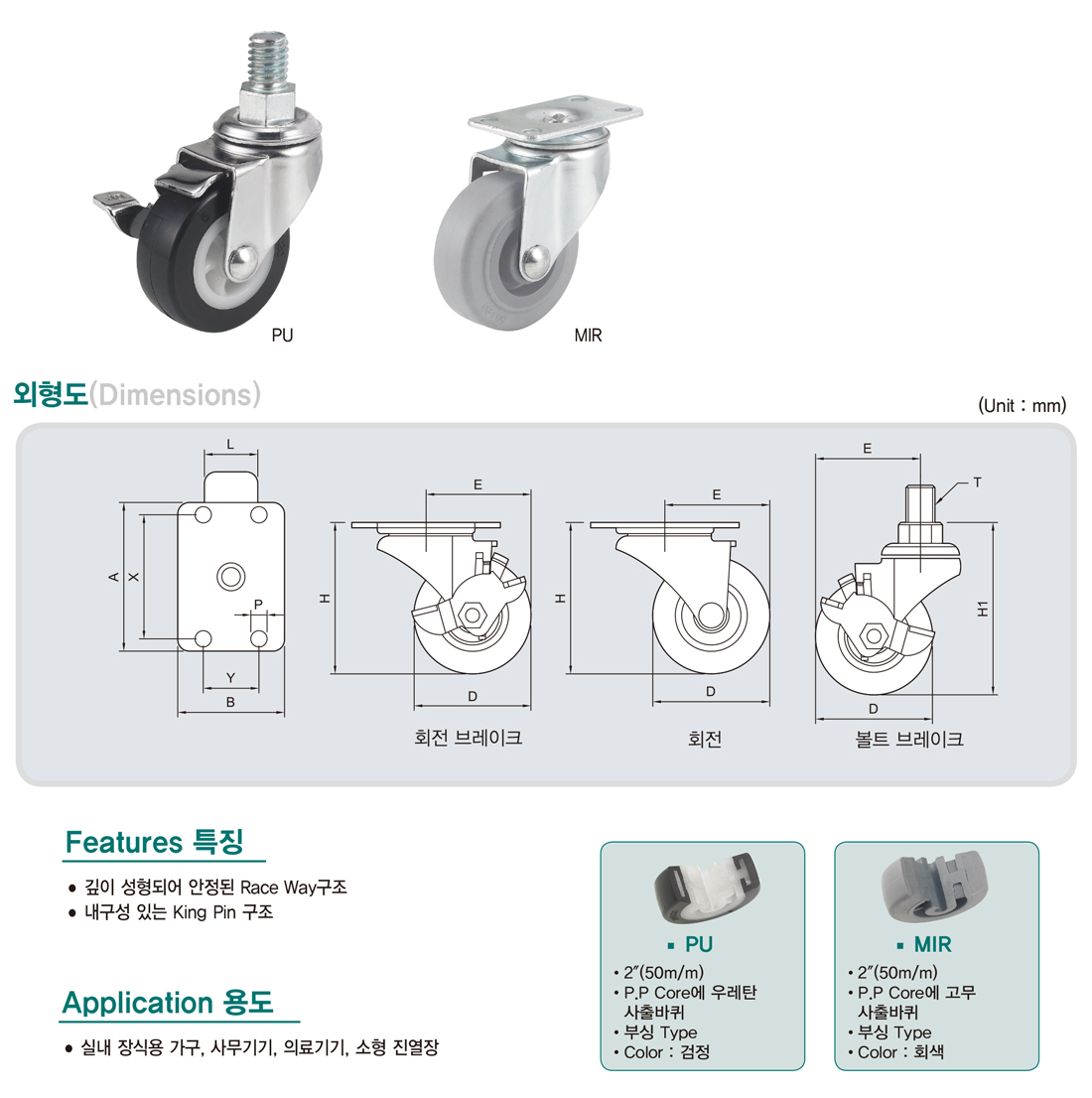 PU

MIR

외형도(Dimensions)

(Unit : mm)

L

A

X

P

Y

B

E

H

D

회전 브레이크

E

H

D

회전

E

T

H1

D

볼트 브레이크

Features 특징

● 깊이 성형되어 안정된 Race Way구조
● 내구성 있는 King Pin 구조

Application 용도

● 실내 장식용 가구, 사무기기, 의료기기, 소형 진열장

▪ PU

• 2″(50m/m)
• P.P Core에 우레탄 사출바퀴
• 부싱 Type
• Color : 검정

▪ MIR

• 2″(50m/m)
• P.P Core에 고무 사출바퀴
• 부싱 Type
• Color : 회색